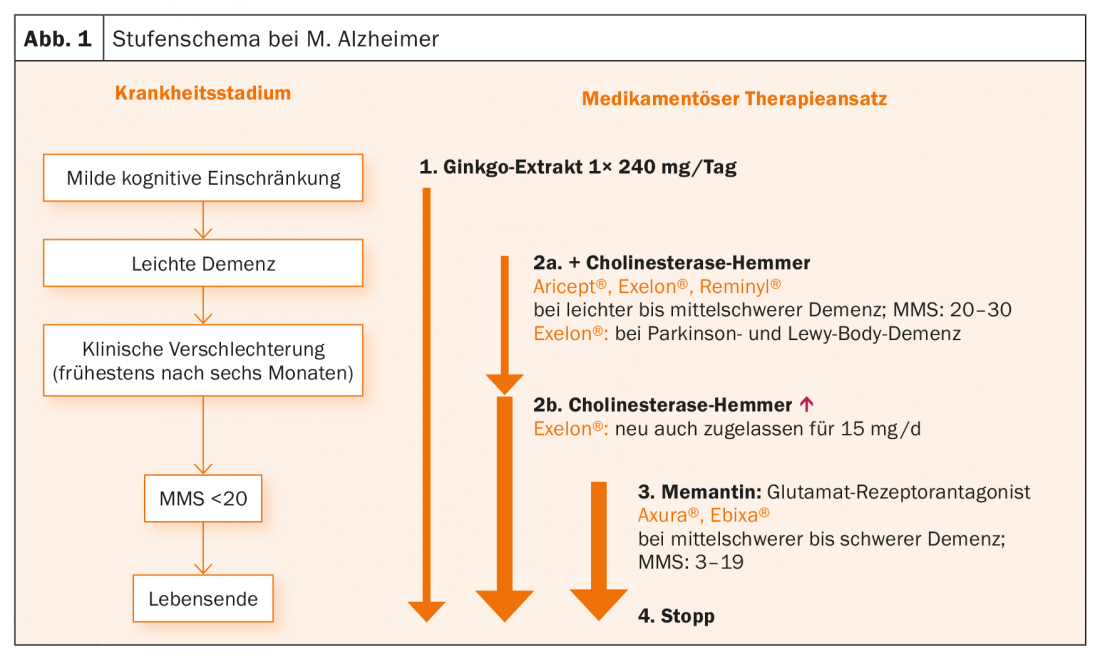 Abb. 1 Stufenschema bei M. Alzheimer

Krankheitsstadium

Milde kognitive Einschränkung

Leichte Demenz

Klinische Verschlechterung (frühestens nach sechs Monaten)

MMS <20

Lebensende

Medikamentöser Therapieansatz

1. Ginkgo-Extrakt 1× 240 mg/Tag

2a. + Cholinesterase-Hemmer
Aricept®, Exelon®, Reminyl®
bei leichter bis mittelschwerer Demenz; MMS: 20–30
Exelon®: bei Parkinson- und Lewy-Body-Demenz

2b. Cholinesterase-Hemmer ↑
Exelon®: neu auch zugelassen für 15 mg/d

3. Memantin: Glutamat-Rezeptorantagonist
Axura®, Ebixa®
bei mittelschwerer bis schwerer Demenz; MMS: 3–19

4. Stopp