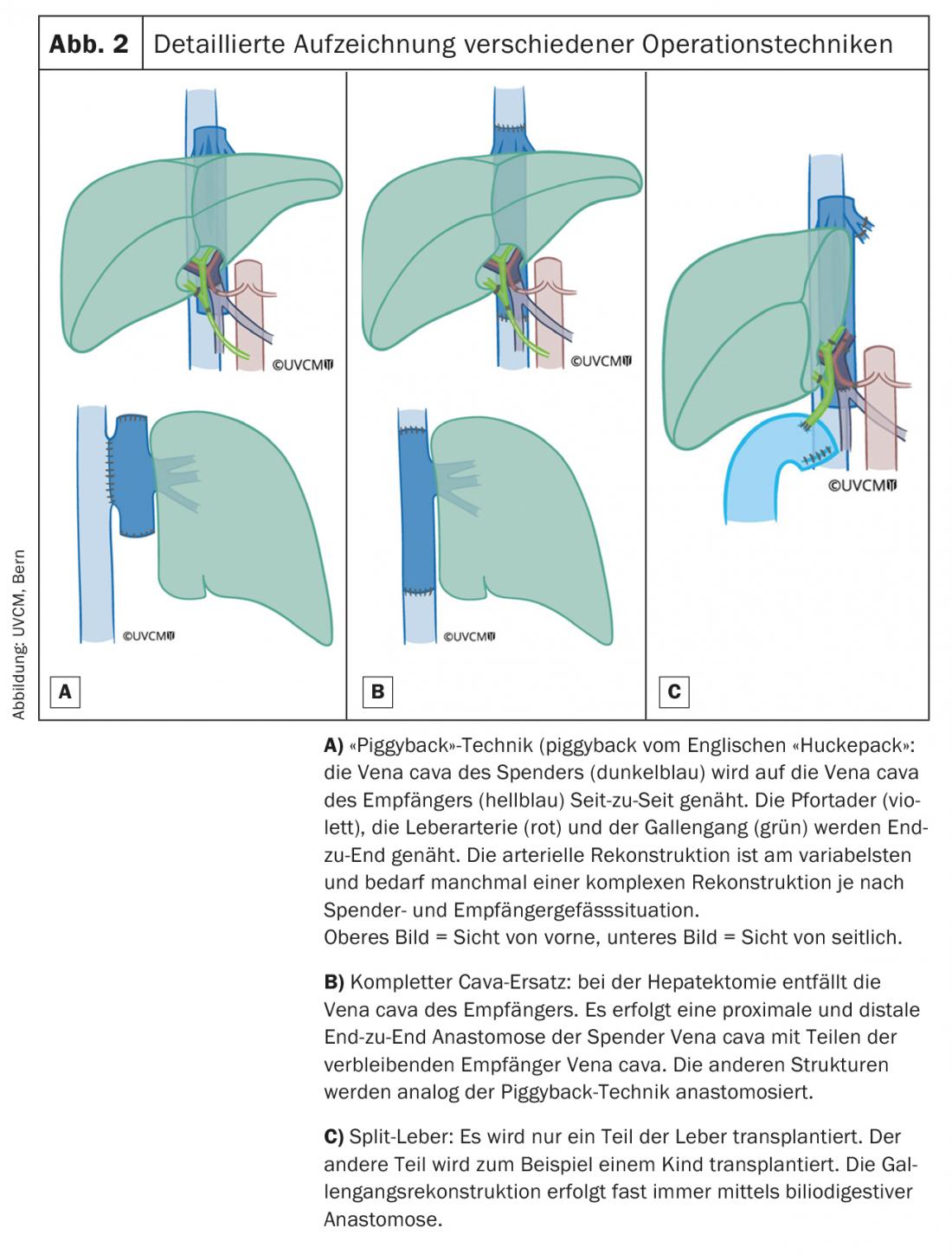 Abb. 2 | Detaillierte Aufzeichnung verschiedener Operationstechniken

©UVCM

©UVCM

A

©UVCM

©UVCM

B

©UVCM

C

Abbildung: UVCM, Bern

**A)** «Piggyback»-Technik (piggyback vom Englischen «Huckepack»: die Vena cava des Spenders (dunkelblau) wird auf die Vena cava des Empfängers (hellblau) Seit-zu-Seit genäht. Die Pfortader (violett), die Leberarterie (rot) und der Gallengang (grün) werden End-zu-End genäht. Die arterielle Rekonstruktion ist am variabelsten und bedarf manchmal einer komplexen Rekonstruktion je nach Spender- und Empfängergefässsituation.
Oberes Bild = Sicht von vorne, unteres Bild = Sicht von seitlich.

**B)** Kompletter Cava-Ersatz: bei der Hepatektomie entfällt die Vena cava des Empfängers. Es erfolgt eine proximale und distale End-zu-End Anastomose der Spender Vena cava mit Teilen der verbleibenden Empfänger Vena cava. Die anderen Strukturen werden analog der Piggyback-Technik anastomosiert.

**C)** Split-Leber: Es wird nur ein Teil der Leber transplantiert. Der andere Teil wird zum Beispiel einem Kind transplantiert. Die Gallengangsrekonstruktion erfolgt fast immer mittels biliodigestiver Anastomose.