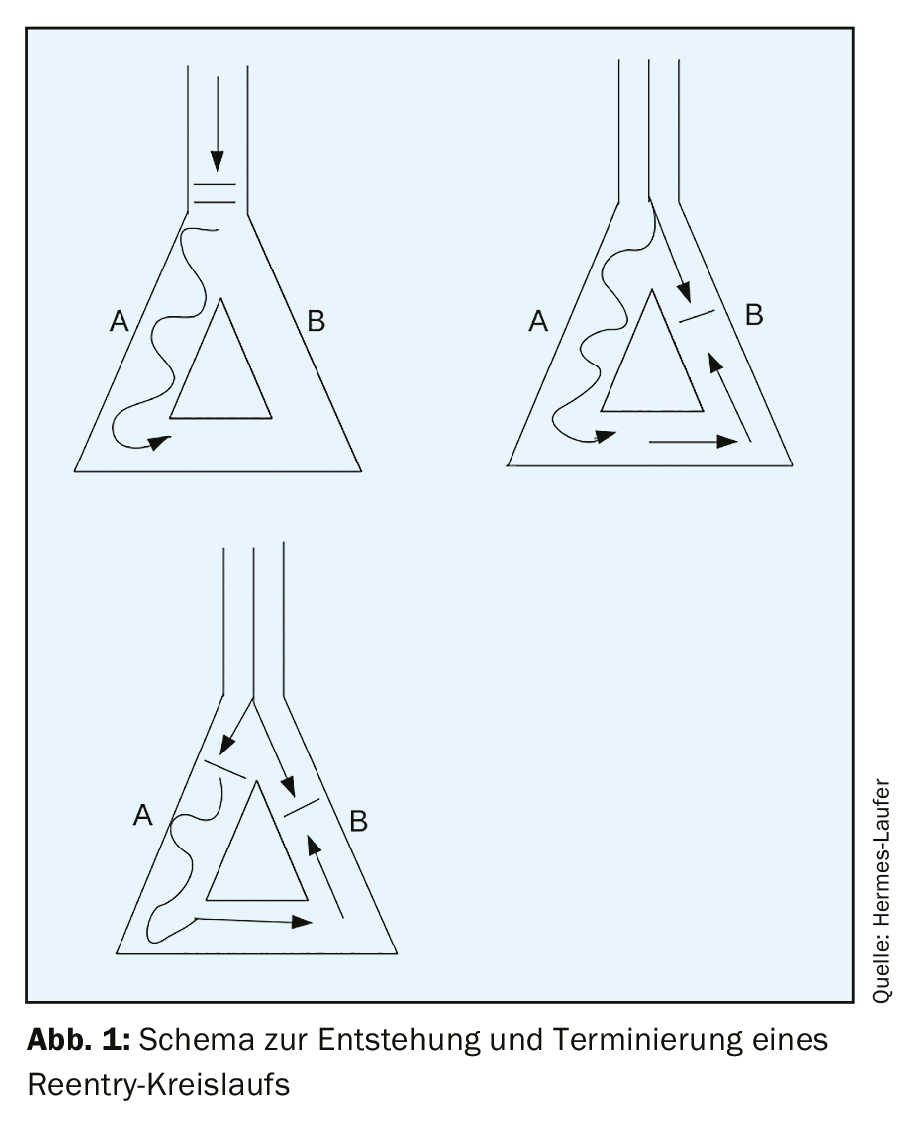 A
B

A
B

A
B

Quelle: Hermes-Laufer

**Abb. 1:** Schema zur Entstehung und Terminierung eines Reentry-Kreislaufs